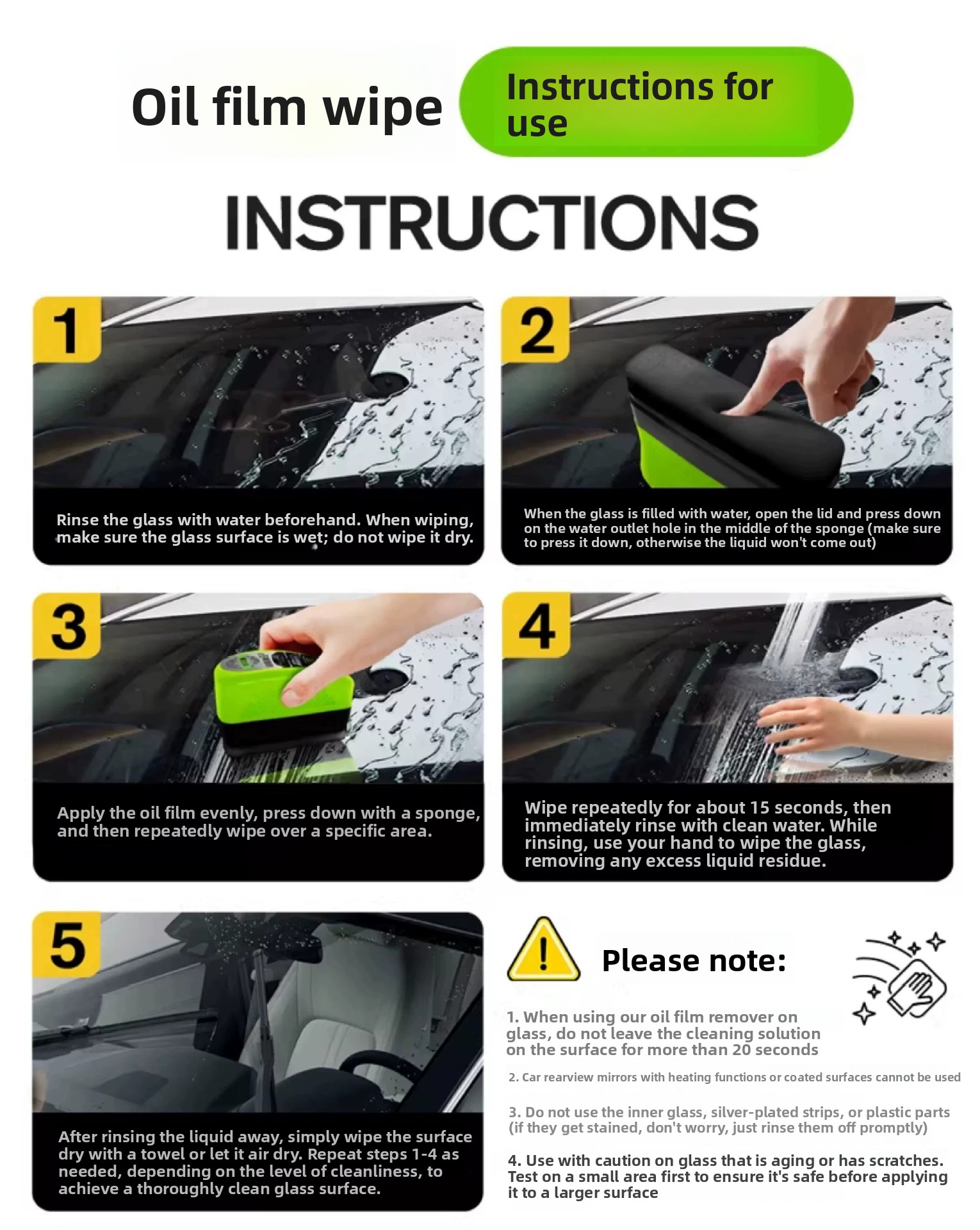 Oil film wipe

Instructions for use

INSTRUCTIONS

1

Rinse the glass with water beforehand. When wiping, make sure the glass surface is wet; do not wipe it dry.

2

When the glass is filled with water, open the lid and press down on the water outlet hole in the middle of the sponge (make sure to press it down, otherwise the liquid won't come out)

3

Apply the oil film evenly, press down with a sponge, and then repeatedly wipe over a specific area.

4

Wipe repeatedly for about 15 seconds, then immediately rinse with clean water. While rinsing, use your hand to wipe the glass, removing any excess liquid residue.

5

After rinsing the liquid away, simply wipe the surface dry with a towel or let it air dry. Repeat steps 1-4 as needed, depending on the level of cleanliness, to achieve a thoroughly clean glass surface.

Please note:

1. When using our oil film remover on glass, do not leave the cleaning solution on the surface for more than 20 seconds

2. Car rearview mirrors with heating functions or coated surfaces cannot be used

3. Do not use the inner glass, silver-plated strips, or plastic parts (if they get stained, don't worry, just rinse them off promptly)

4. Use with caution on glass that is aging or has scratches. Test on a small area first to ensure it's safe before applying it to a larger surface